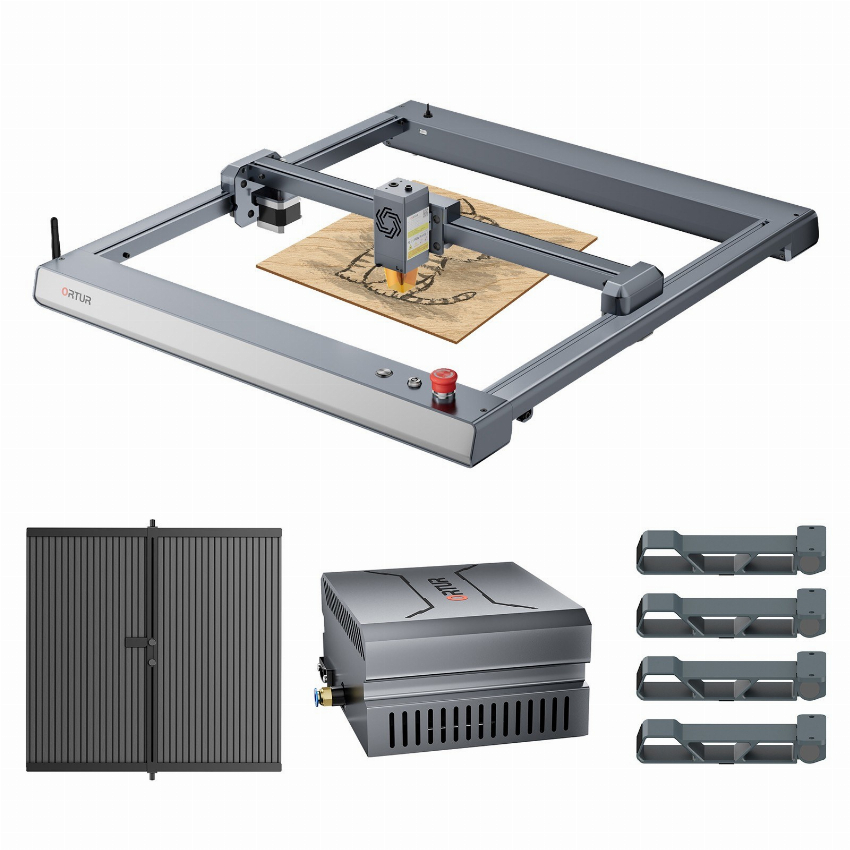 ORTUR

ORTUR